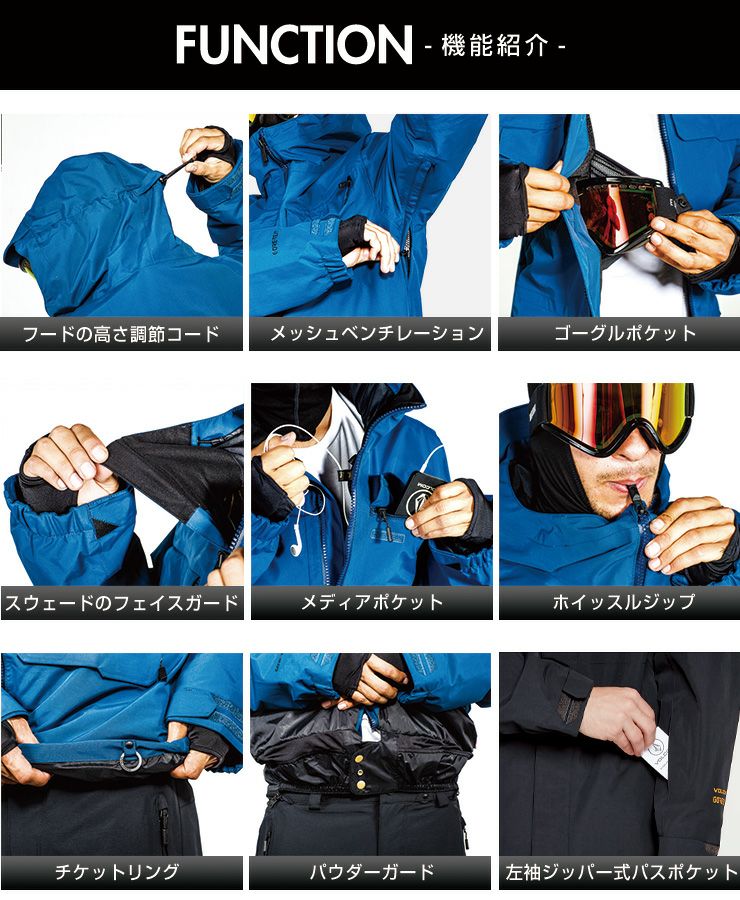 FUNCTION - 機能紹介 -

フードの高さ調節コード

メッシュベンチレーション

ゴーグルポケット

スウェードのフェイスガード

メディアポケット

ホイッスルジップ

チケットリング

パウダーガード

左袖ジッパー式パスポケット